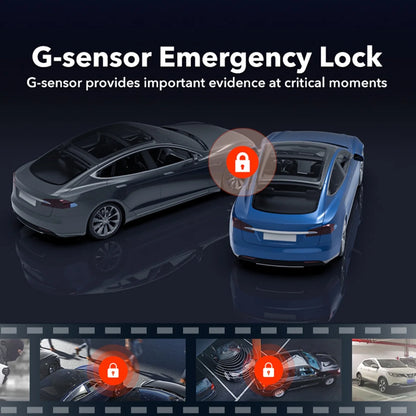 G-sensor Emergency Lock
G-sensor provides important evidence at critical moments